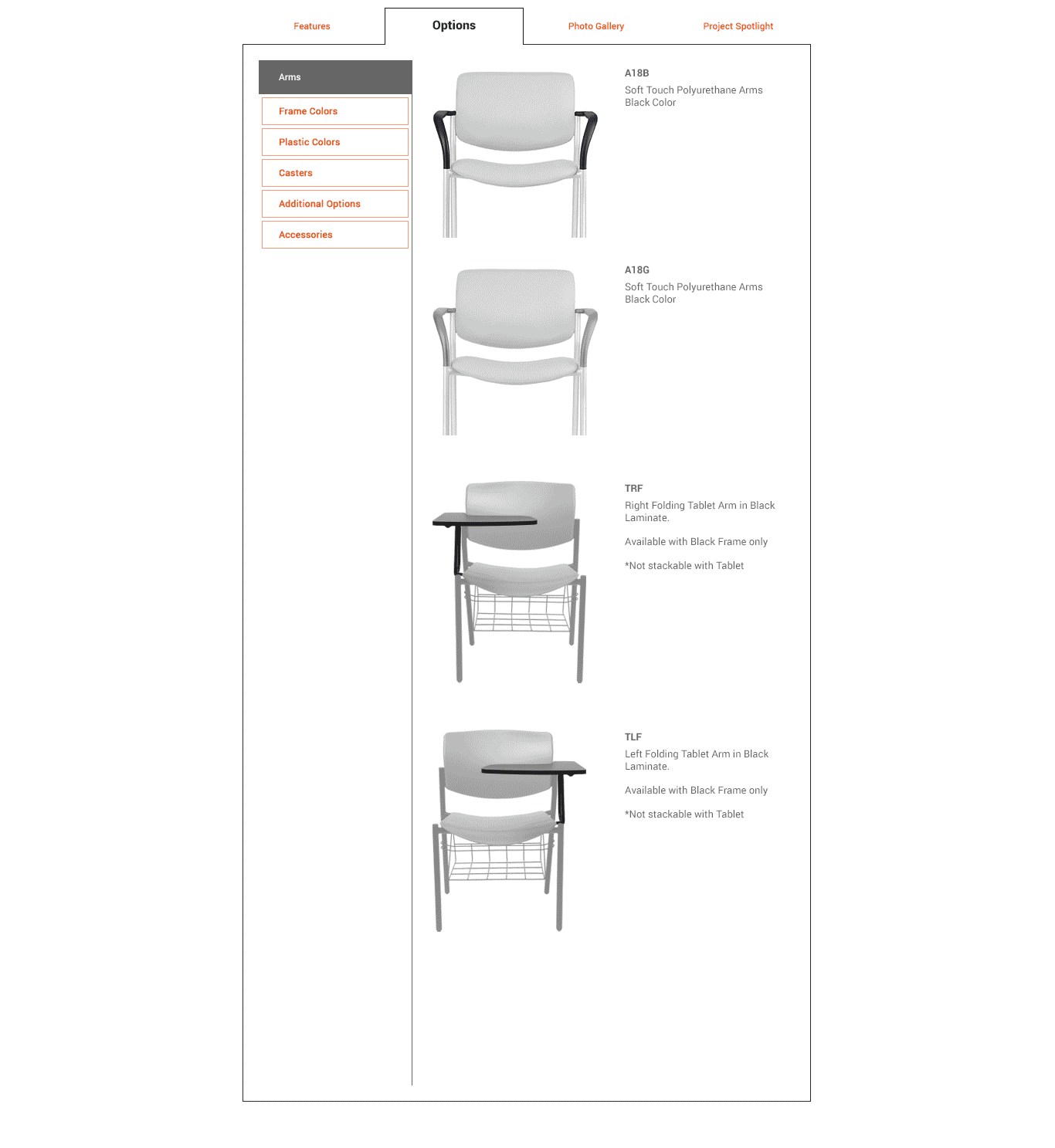 Features

Options

Photo Gallery

Project Spotlight

Arms

Frame Colors

Plastic Colors

Casters

Additional Options

Accessories

A18B
Soft Touch Polyurethane Arms
Black Color

A18G
Soft Touch Polyurethane Arms
Black Color

TRF
Right Folding Tablet Arm in Black Laminate.

Available with Black Frame only

*Not stackable with Tablet

TLF
Left Folding Tablet Arm in Black Laminate.

Available with Black Frame only

*Not stackable with Tablet